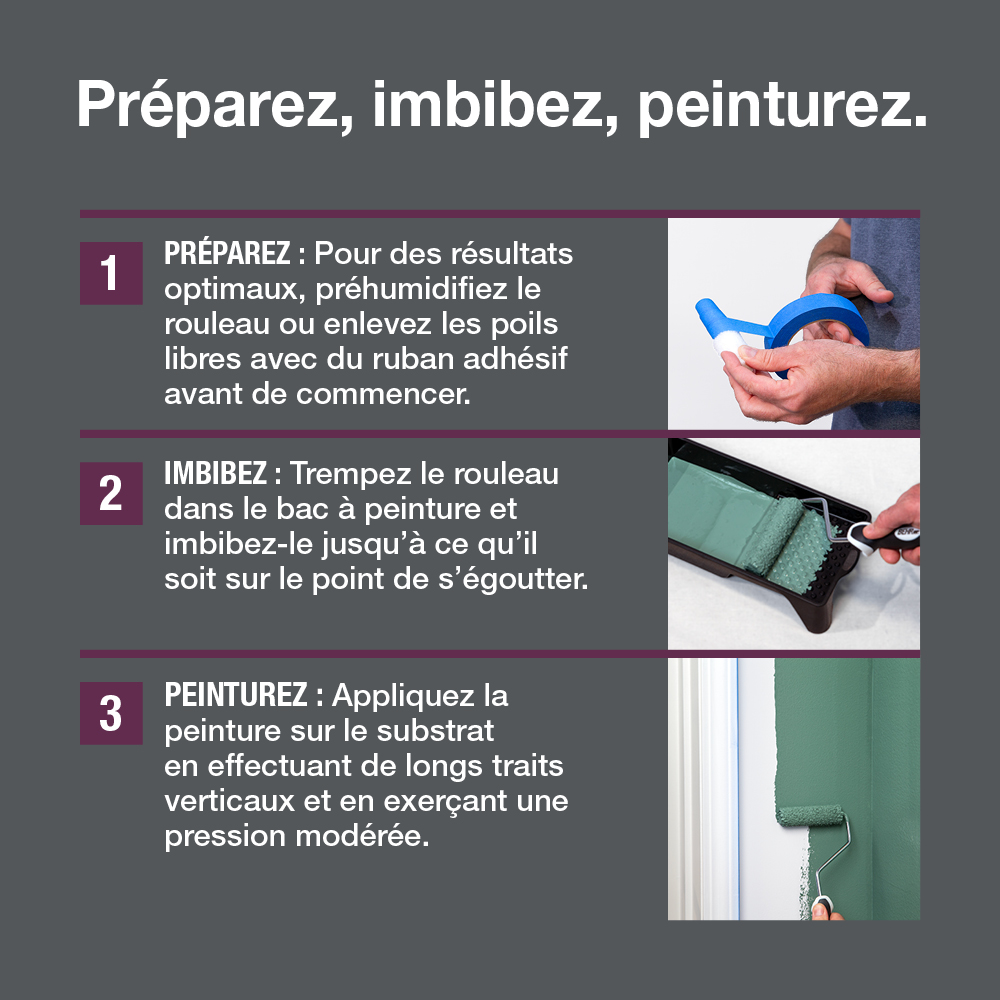 Préparez, imbibez, peinturez.

1

PRÉPAREZ : Pour des résultats optimaux, préhumidifiez le rouleau ou enlevez les poils libres avec du ruban adhésif avant de commencer.

2

IMBIBEZ : Trempez le rouleau dans le bac à peinture et imbibez-le jusqu'à ce qu'il soit sur le point de s'égoutter.

3

PEINTUREZ : Appliquez la peinture sur le substrat en effectuant de longs traits verticaux et en exerçant une pression modérée.