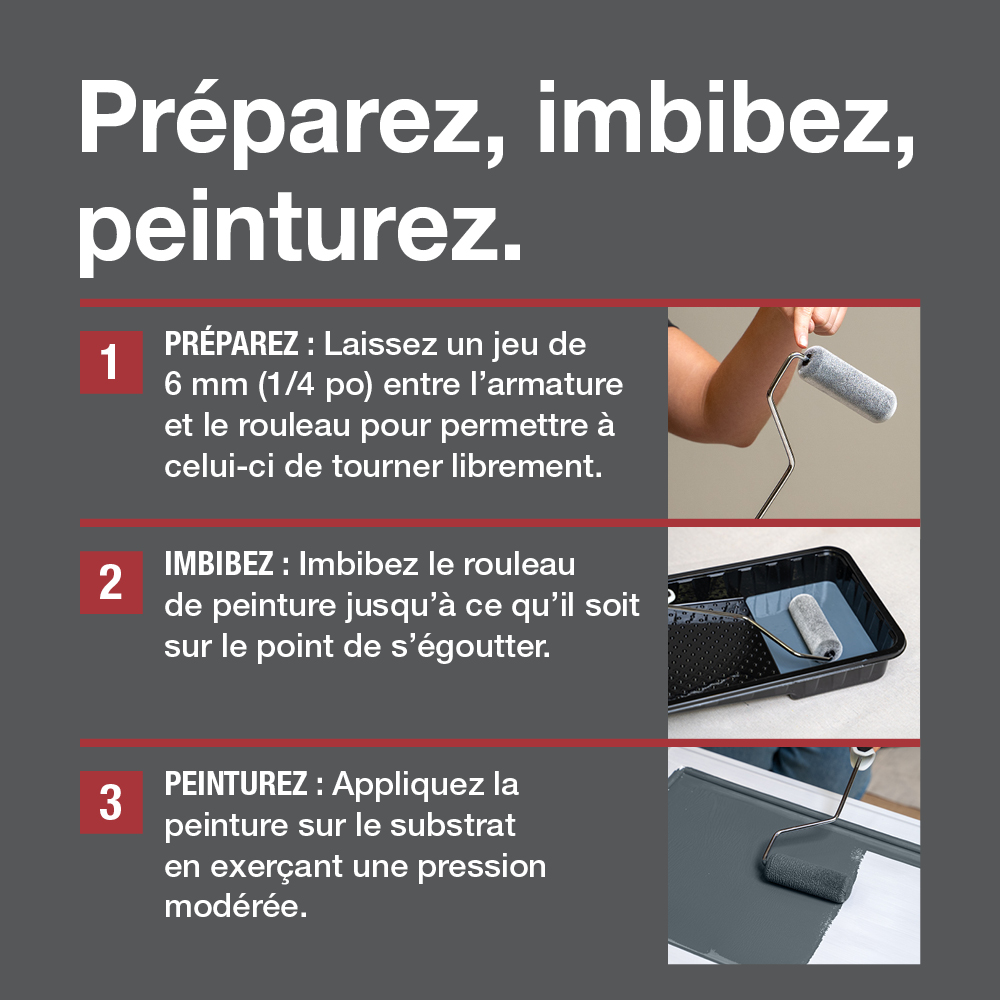 Préparez, imbibez, peinturez.

1 PRÉPAREZ : Laissez un jeu de 6 mm (1/4 po) entre l’armature et le rouleau pour permettre à celui-ci de tourner librement.

2 IMBIBEZ : Imbibez le rouleau de peinture jusqu’à ce qu’il soit sur le point de s’égoutter.

3 PEINTUREZ : Appliquez la peinture sur le substrat en exerçant une pression modérée.